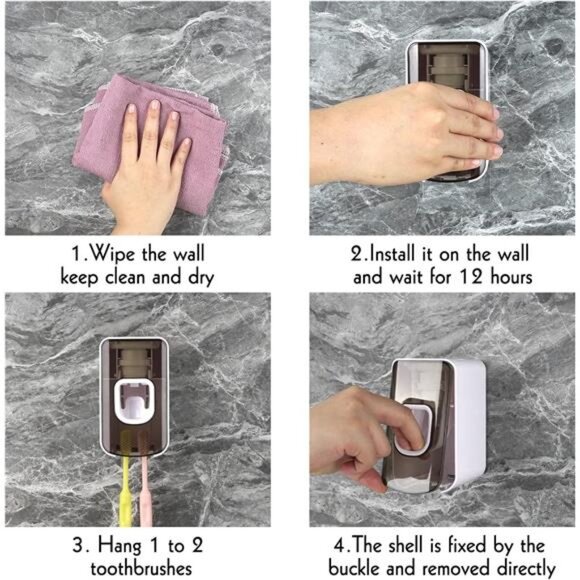 1.Wipe the wall keep clean and dry

2.Install it on the wall and wait for 12 hours

3. Hang 1 to 2 toothbrushes

4.The shell is fixed by the buckle and removed directly